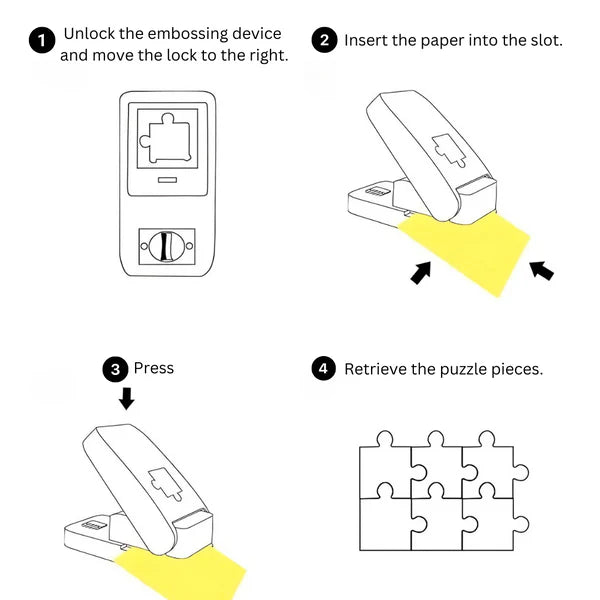 1 Unlock the embossing device and move the lock to the right.

2 Insert the paper into the slot.

3 Press

4 Retrieve the puzzle pieces.